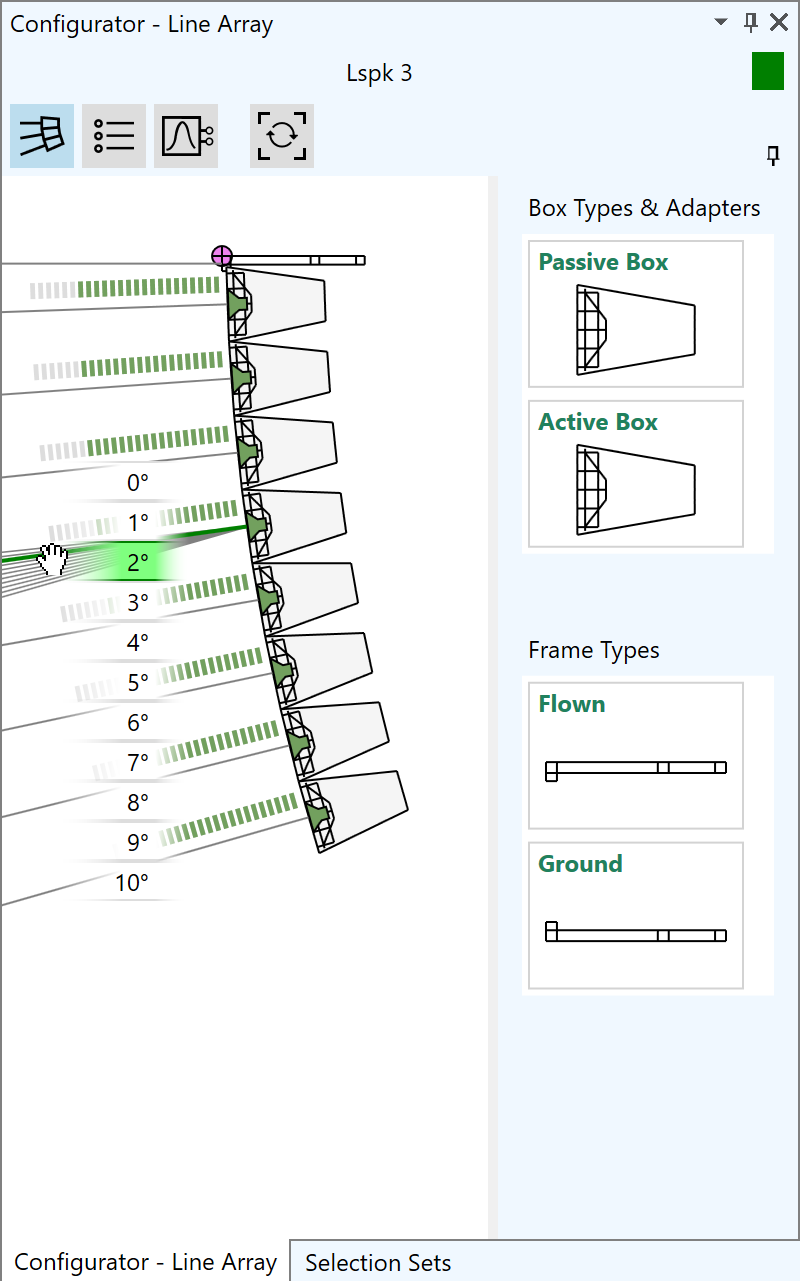 Configurator - Line Array

Lspk 3

0°
1°
2°
3°
4°
5°
6°
7°
8°
9°
10°

Box Types & Adapters

Passive Box

Active Box

Frame Types

Flown

Ground

Configurator - Line Array
Selection Sets